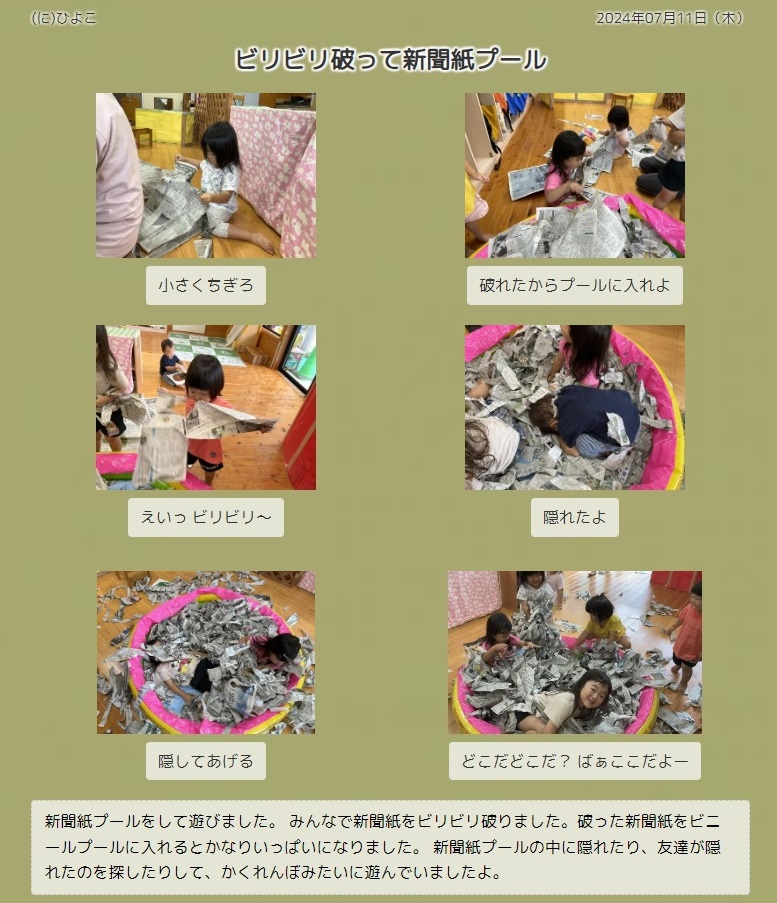 (に)ひよこ

2024年07月11日（木）

ビリビリ破って新聞紙プール

小さくちぎろ

破れたからプールに入れよ

えいっ ビリビリ～

隠れたよ

隠してあげる

どこだどこだ？ ばぁここだよー

新聞紙プールをして遊びました。 みんなで新聞紙をビリビリ破りました。破った新聞紙をビニールプールに入れるとかなりいっぱいになりました。 新聞紙プールの中に隠れたり、友達が隠れたのを探したりして、かくれんぼみたいに遊んでいましたよ。